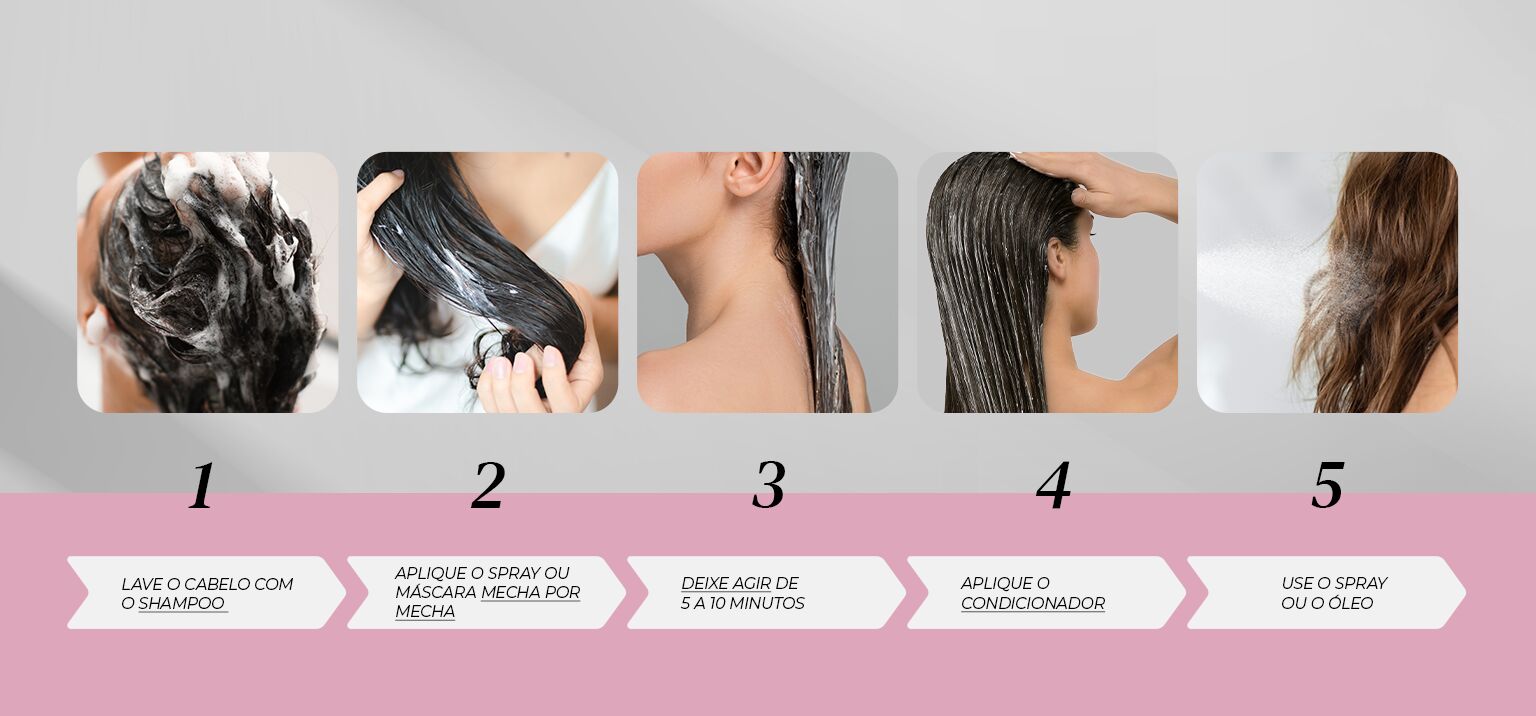 1

LAVE O CABELO COM O SHAMPOO

2

APLIQUE O SPRAY OU MÁSCARA MECHA POR MECHA

3

DEIXE AGIR DE 5 A 10 MINUTOS

4

APLIQUE O CONDICIONADOR

5

USE O SPRAY OU O ÓLEO